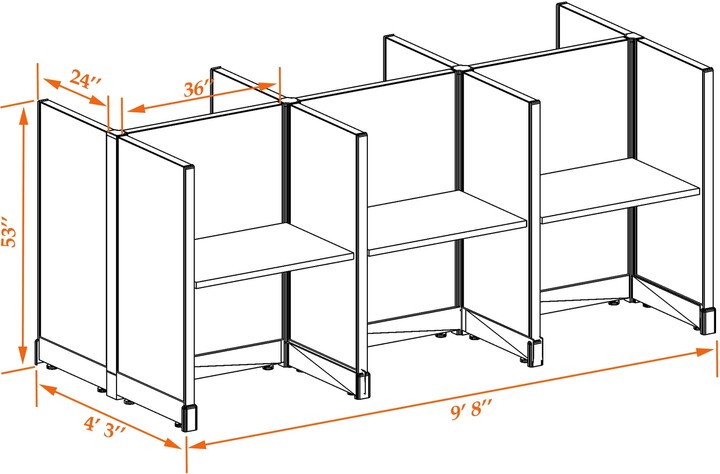 24″
36″
53″
4′ 3″
9′ 8″