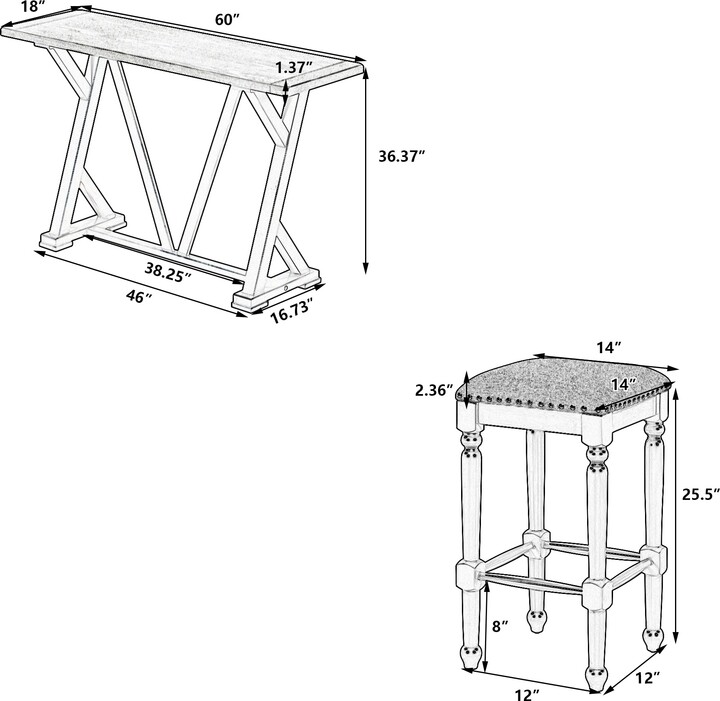 18″
60″
1.37″
36.37″
38.25″
46″
16.73″
14″
14″
2.36″
25.5″
8″
12″
12″