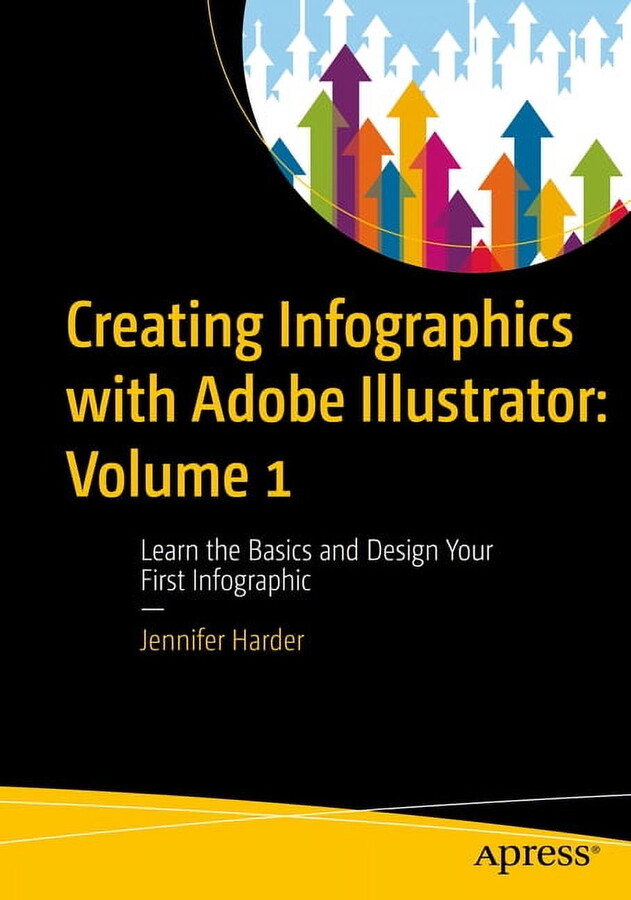 Creating Infographics with Adobe Illustrator: Volume 1

Learn the Basics and Design Your First Infographic

—

Jennifer Harder

apress®