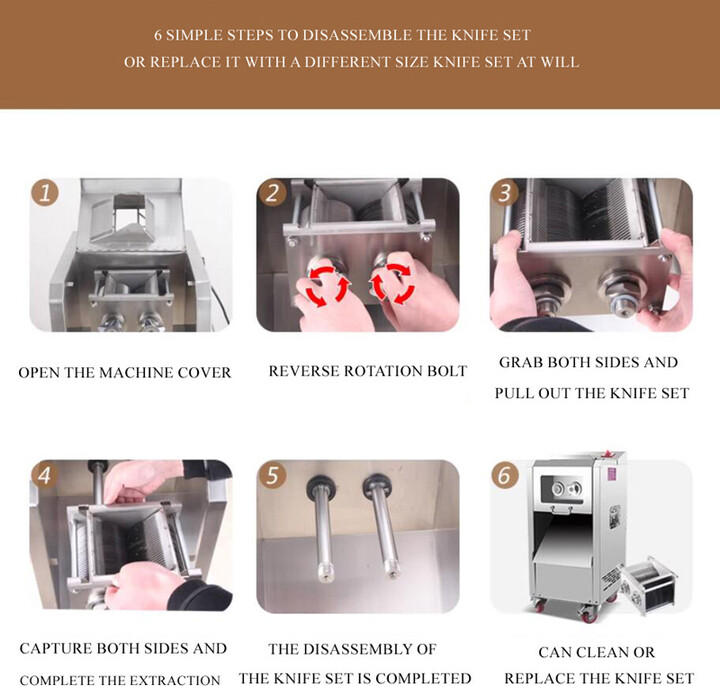 6 SIMPLE STEPS TO DISASSEMBLE THE KNIFE SET
OR REPLACE IT WITH A DIFFERENT SIZE KNIFE SET AT WILL

1

OPEN THE MACHINE COVER

2

REVERSE ROTATION BOLT

3

GRAB BOTH SIDES AND PULL OUT THE KNIFE SET

4

CAPTURE BOTH SIDES AND COMPLETE THE EXTRACTION

5

THE DISASSEMBLY OF THE KNIFE SET IS COMPLETED

6

CAN CLEAN OR REPLACE THE KNIFE SET