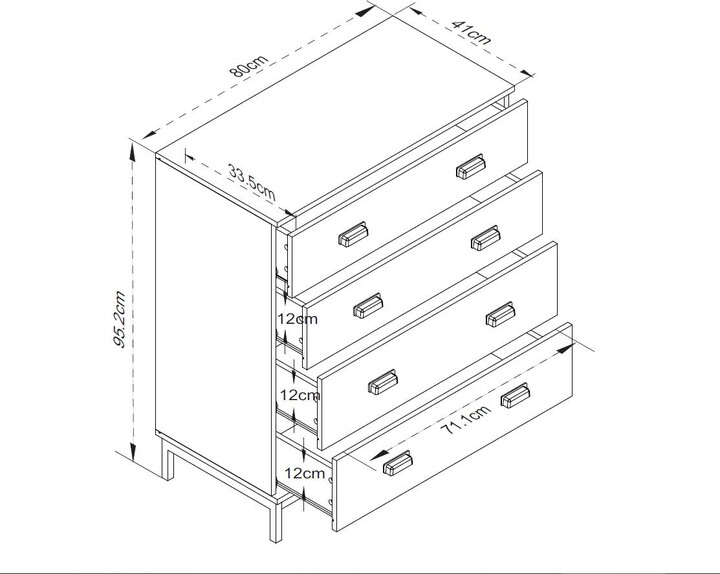 80cm

41cm

33.5cm

95.2cm

12cm

12cm

12cm

71.1cm